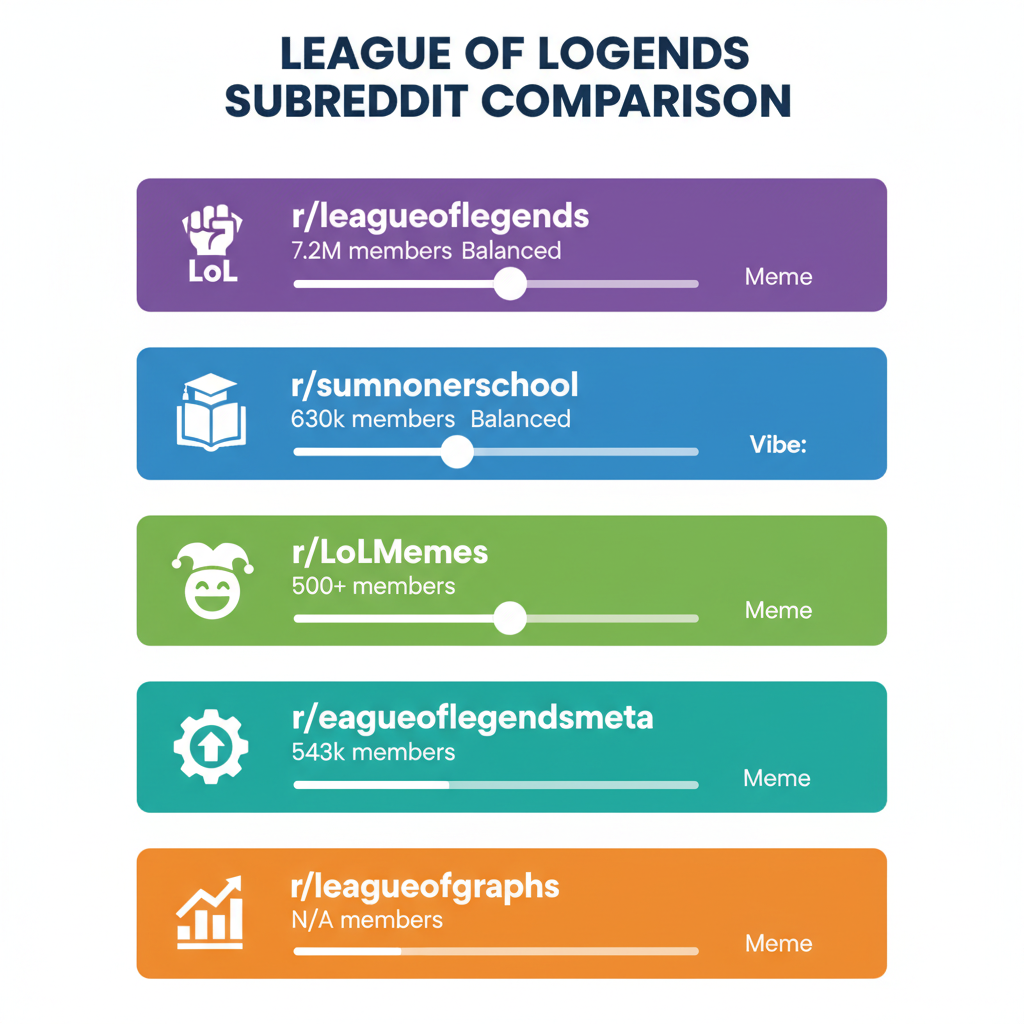 LEAGUE OF LOGENDS SUBREDDIT COMPARISON

LoL

r/leagueoflegends
7.2M members Balanced
Meme

r/sumnonerschool
630k members Balanced
Vibe:

r/LoLMemes
500+ members
Meme

r/eagueoflegendsmeta
543k members
Meme

r/leagueofgraphs
N/A members
Meme